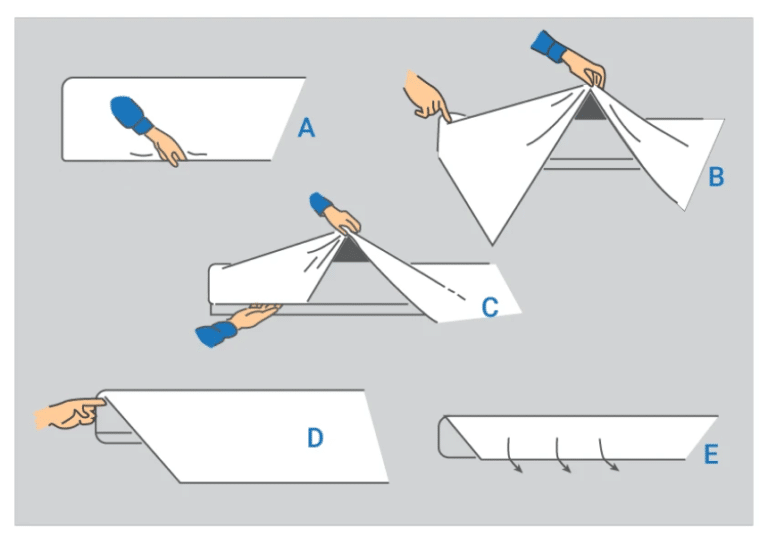 A

B

C

D

E