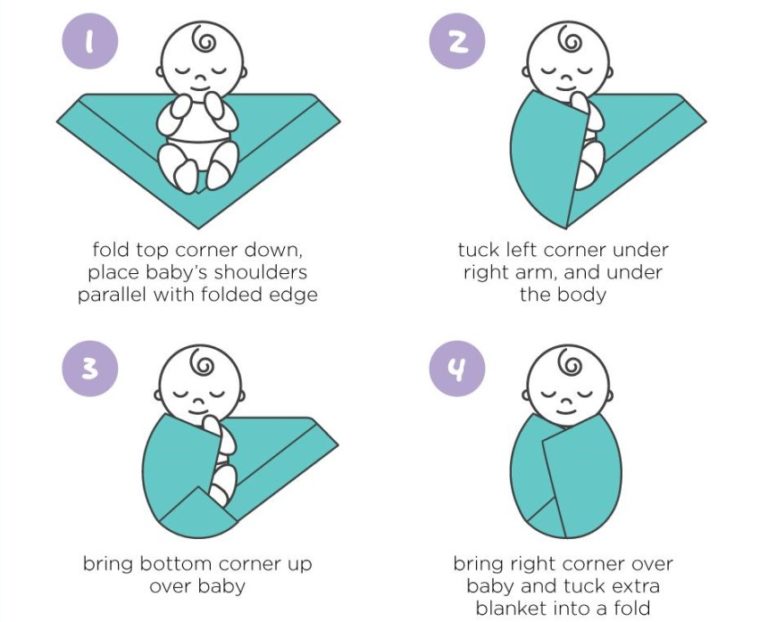 1

fold top corner down, place baby's shoulders parallel with folded edge

2

tuck left corner under right arm, and under the body

3

bring bottom corner up over baby

4

bring right corner over baby and tuck extra blanket into a fold